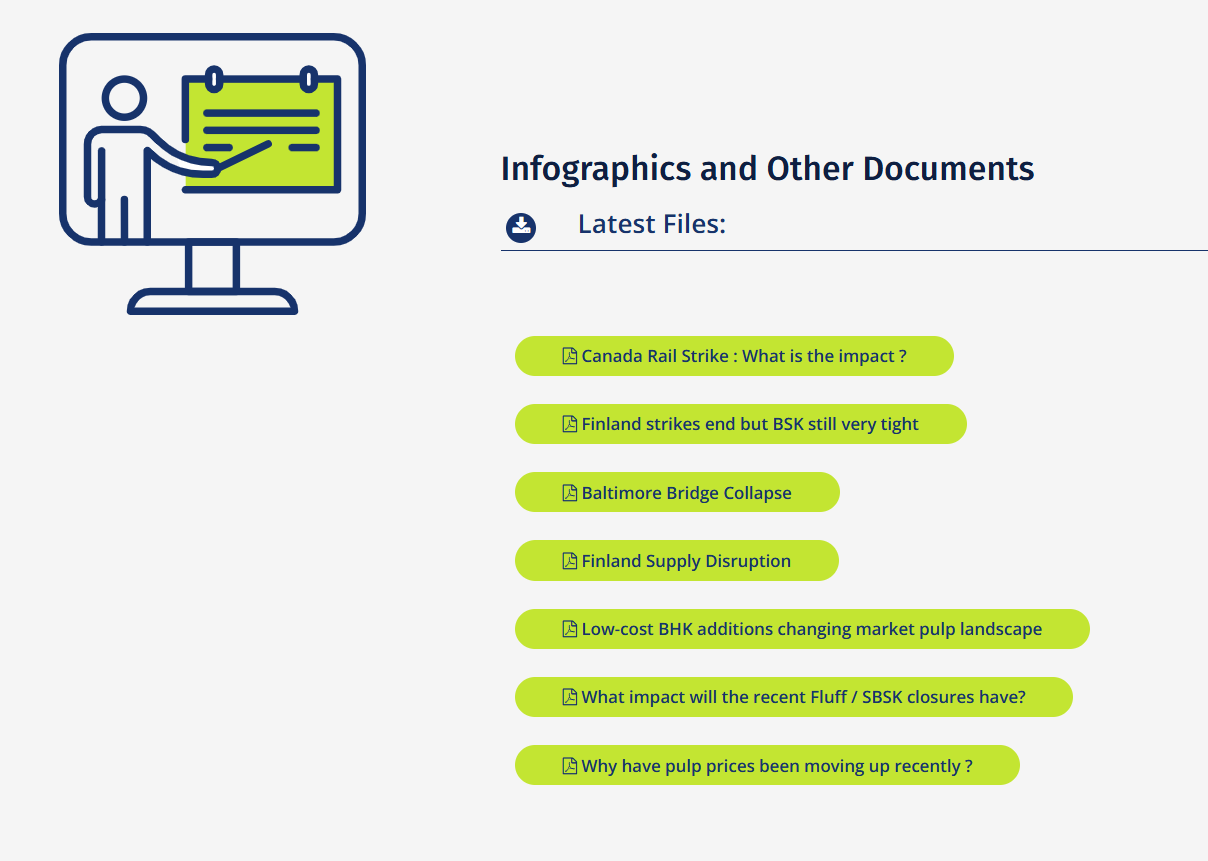 Infographics and Other Documents

Latest Files:

Canada Rail Strike : What is the impact ?

Finland strikes end but BSK still very tight

Baltimore Bridge Collapse

Finland Supply Disruption

Low-cost BHK additions changing market pulp landscape

What impact will the recent Fluff / SBSK closures have?

Why have pulp prices been moving up recently ?